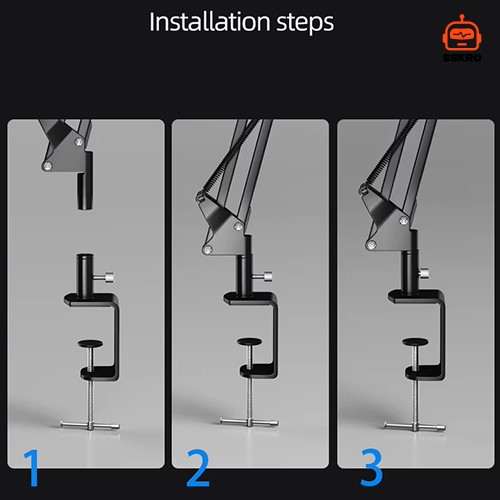 Installation steps

SSKRO

1

2

3